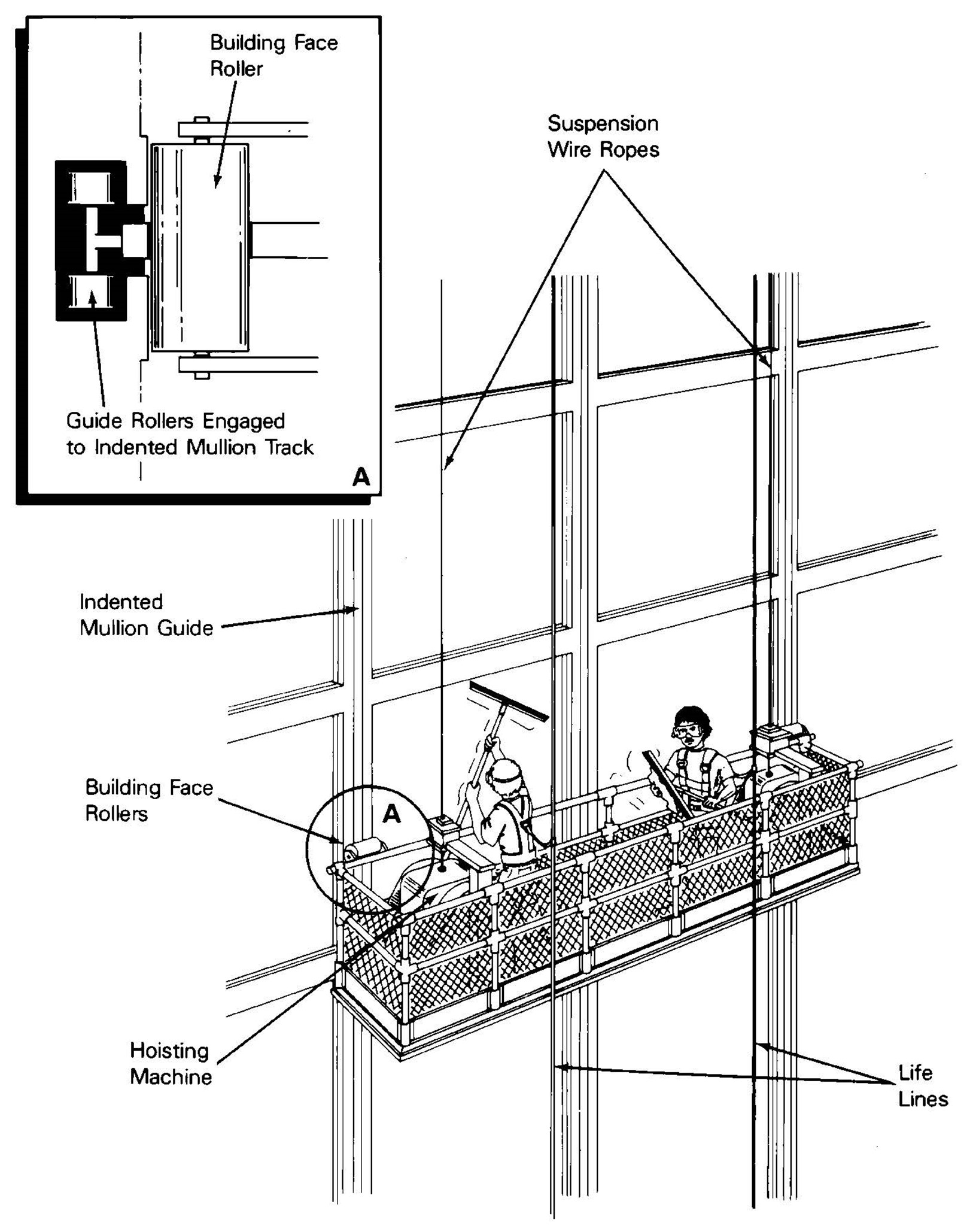 Building Face Roller

Guide Rollers Engaged to Indented Mullion Track

A

Suspension Wire Ropes

Indented Mullion Guide

Building Face Rollers

A

Hoisting Machine

Life Lines